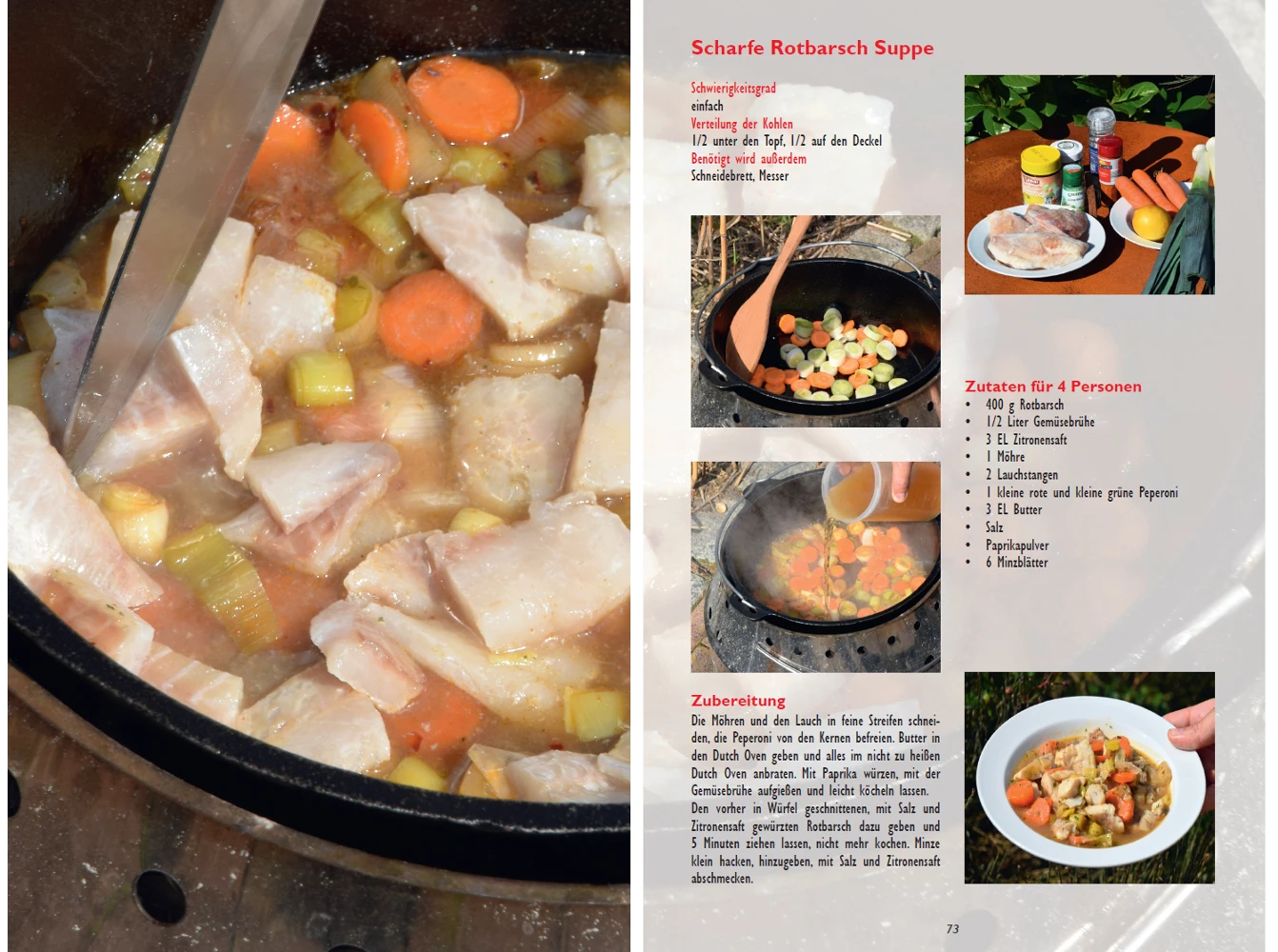 Scharfe Rotbarsch Suppe

Schwierigkeitsgrad
einfach
Verteilung der Kohlen
1/2 unter den Topf, 1/2 auf den Deckel
Benötigt wird außerdem
Schneidebrett, Messer

Zutaten für 4 Personen
• 400 g Rotbarsch
• 1/2 Liter Gemüsebrühe
• 3 EL Zitronensaft
• 1 Möhre
• 2 Lauchstangen
• 1 kleine rote und kleine grüne Peperoni
• 3 EL Butter
• Salz
• Paprikapulver
• 6 Minzblätter

Zubereitung
Die Möhren und den Lauch in feine Streifen schneiden, die Peperoni von den Kernen befreien. Butter in den Dutch Oven geben und alles im nicht zu heißen Dutch Oven anbraten. Mit Paprika würzen, mit der Gemüsebrühe aufgießen und leicht köcheln lassen. Den vorher in Würfel geschnittenen, mit Salz und Zitronensaft gewürzten Rotbarsch dazu geben und 5 Minuten ziehen lassen, nicht mehr kochen. Minze klein hacken, hinzugeben, mit Salz und Zitronensaft abschmecken.

73